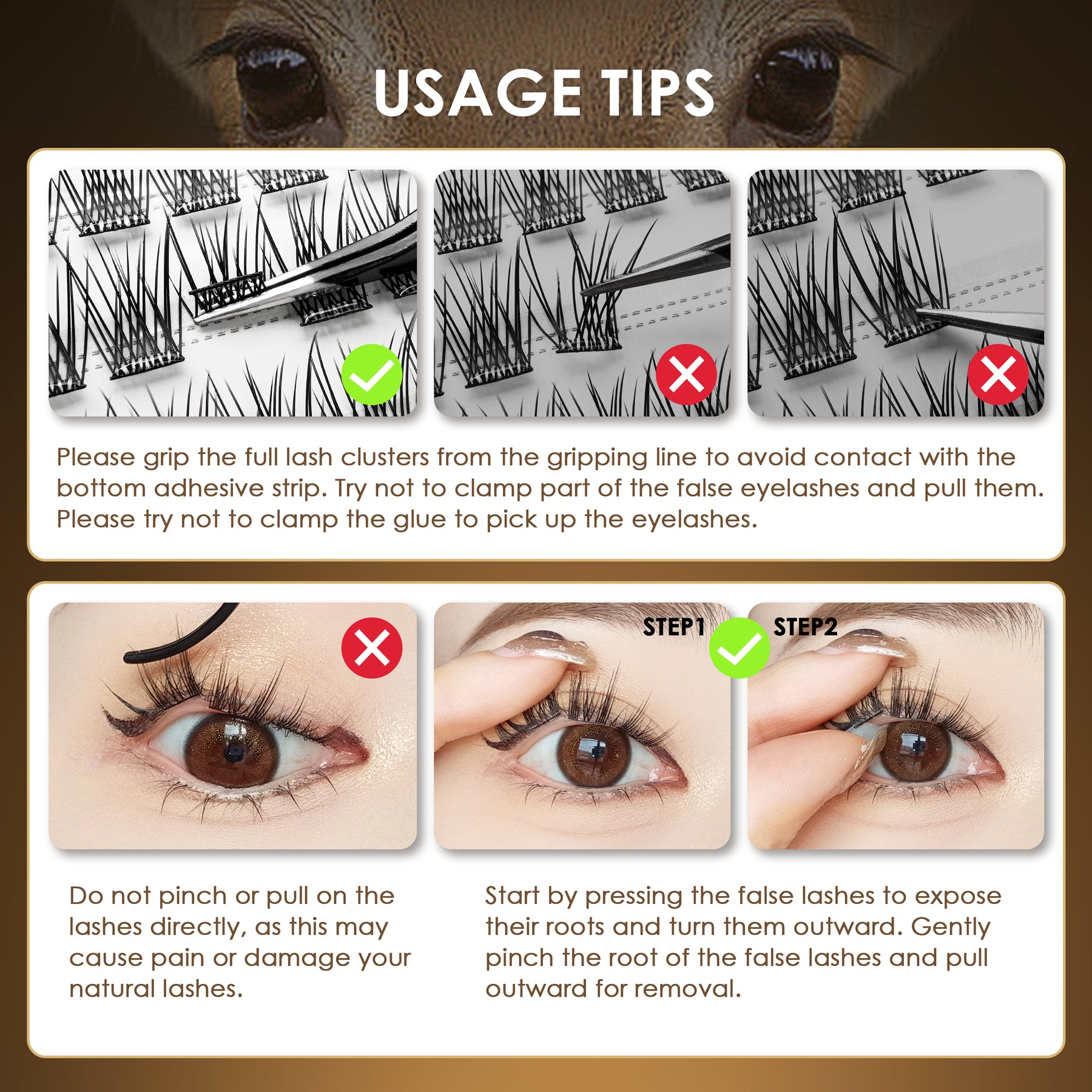 USAGE TIPS

Please grip the full lash clusters from the gripping line to avoid contact with the bottom adhesive strip. Try not to clamp part of the false eyelashes and pull them. Please try not to clamp the glue to pick up the eyelashes.

STEP1

STEP2

Do not pinch or pull on the lashes directly, as this may cause pain or damage your natural lashes.

Start by pressing the false lashes to expose their roots and turn them outward. Gently pinch the root of the false lashes and pull outward for removal.