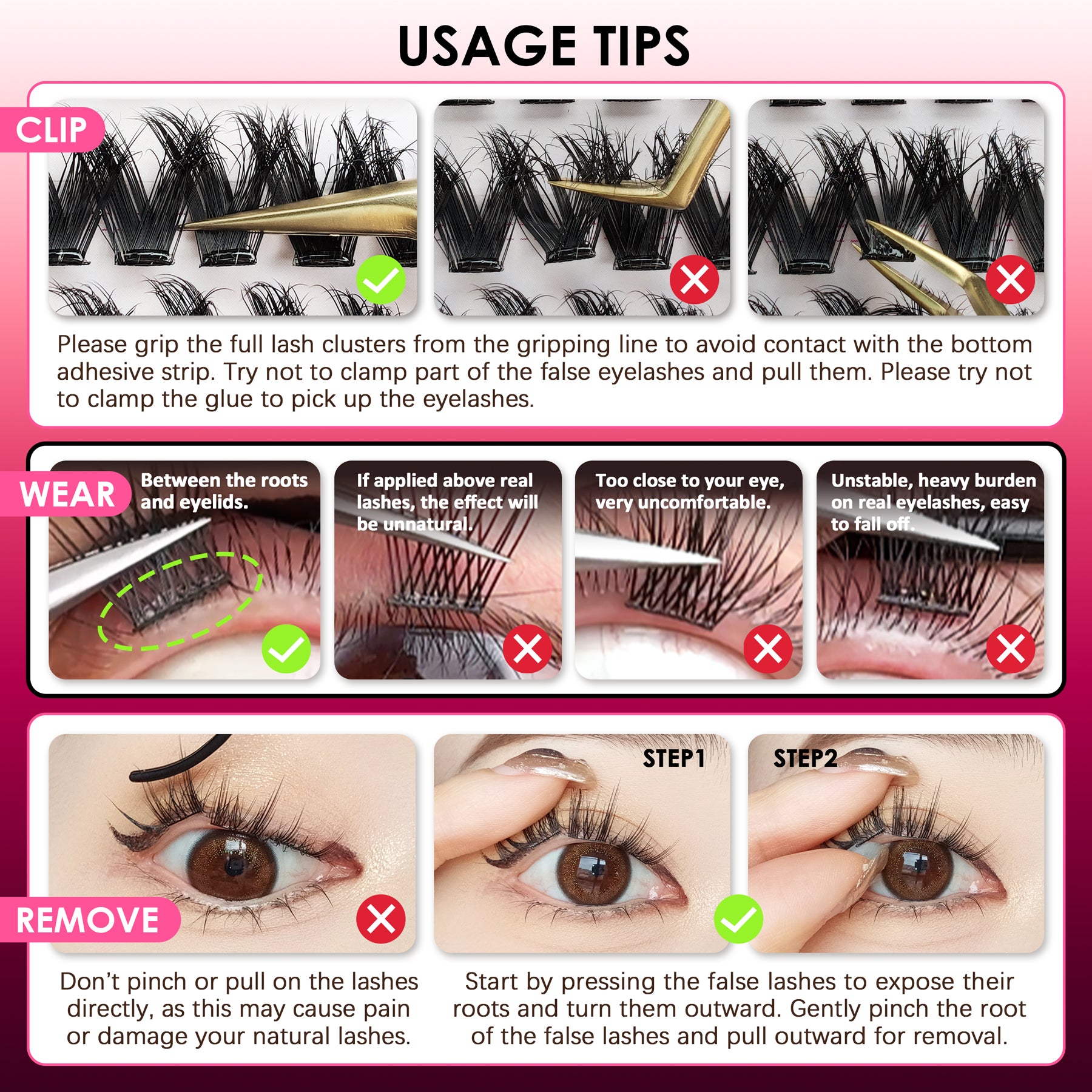 USAGE TIPS

CLIP

Please grip the full lash clusters from the gripping line to avoid contact with the bottom adhesive strip. Try not to clamp part of the false eyelashes and pull them. Please try not to clamp the glue to pick up the eyelashes.

WEAR

Between the roots and eyelids.

If applied above real lashes, the effect will be unnatural.

Too close to your eye, very uncomfortable.

Unstable, heavy burden on real eyelashes, easy to fall off.

REMOVE

STEP1

STEP2

Don't pinch or pull on the lashes directly, as this may cause pain or damage your natural lashes.

Start by pressing the false lashes to expose their roots and turn them outward. Gently pinch the root of the false lashes and pull outward for removal.