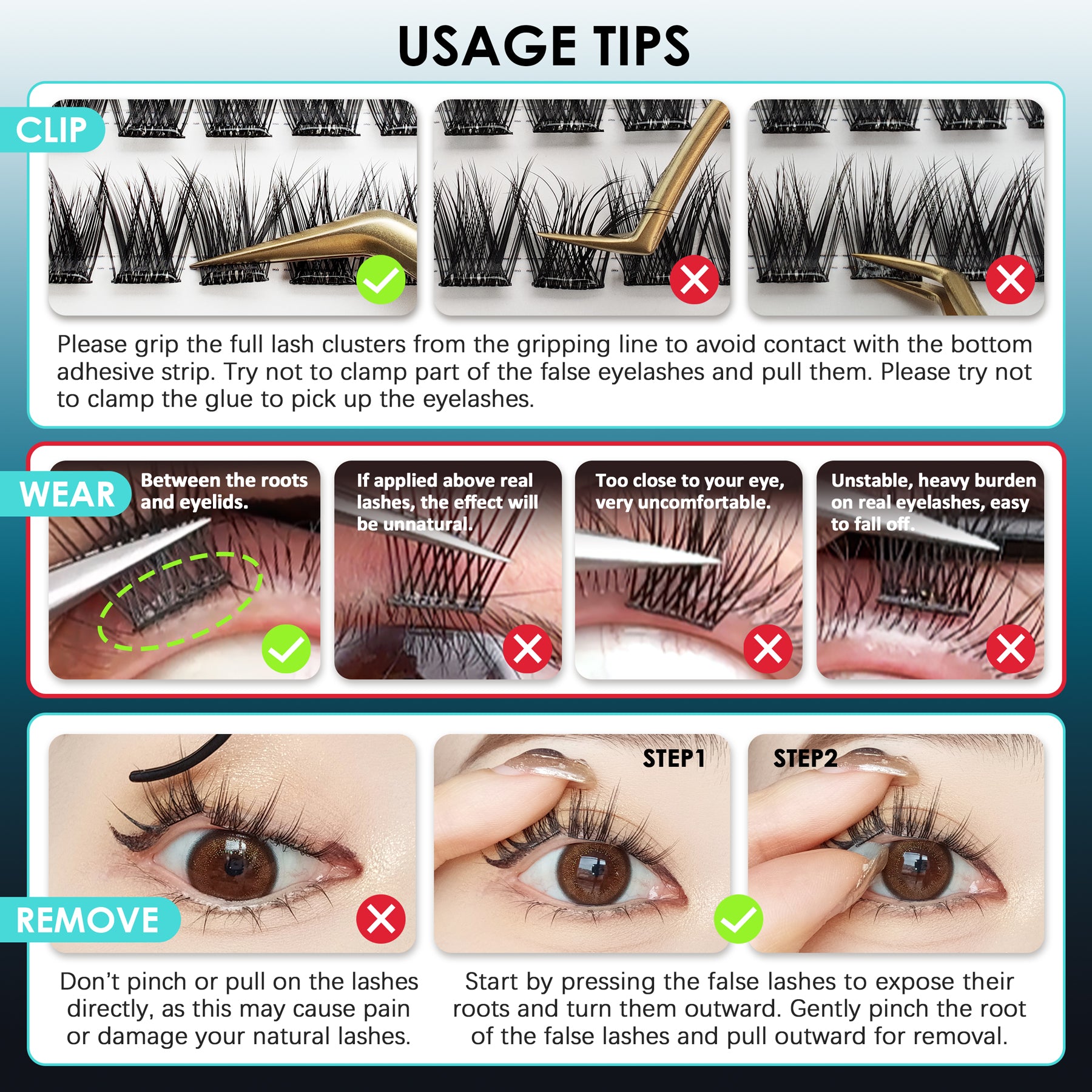 USAGE TIPS

CLIP

Please grip the full lash clusters from the gripping line to avoid contact with the bottom adhesive strip. Try not to clamp part of the false eyelashes and pull them. Please try not to clamp the glue to pick up the eyelashes.

WEAR

Between the roots and eyelids.

If applied above real lashes, the effect will be unnatural.

Too close to your eye, very uncomfortable.

Unstable, heavy burden on real eyelashes, easy to fall off.

REMOVE

STEP1

STEP2

Don't pinch or pull on the lashes directly, as this may cause pain or damage your natural lashes.

Start by pressing the false lashes to expose their roots and turn them outward. Gently pinch the root of the false lashes and pull outward for removal.