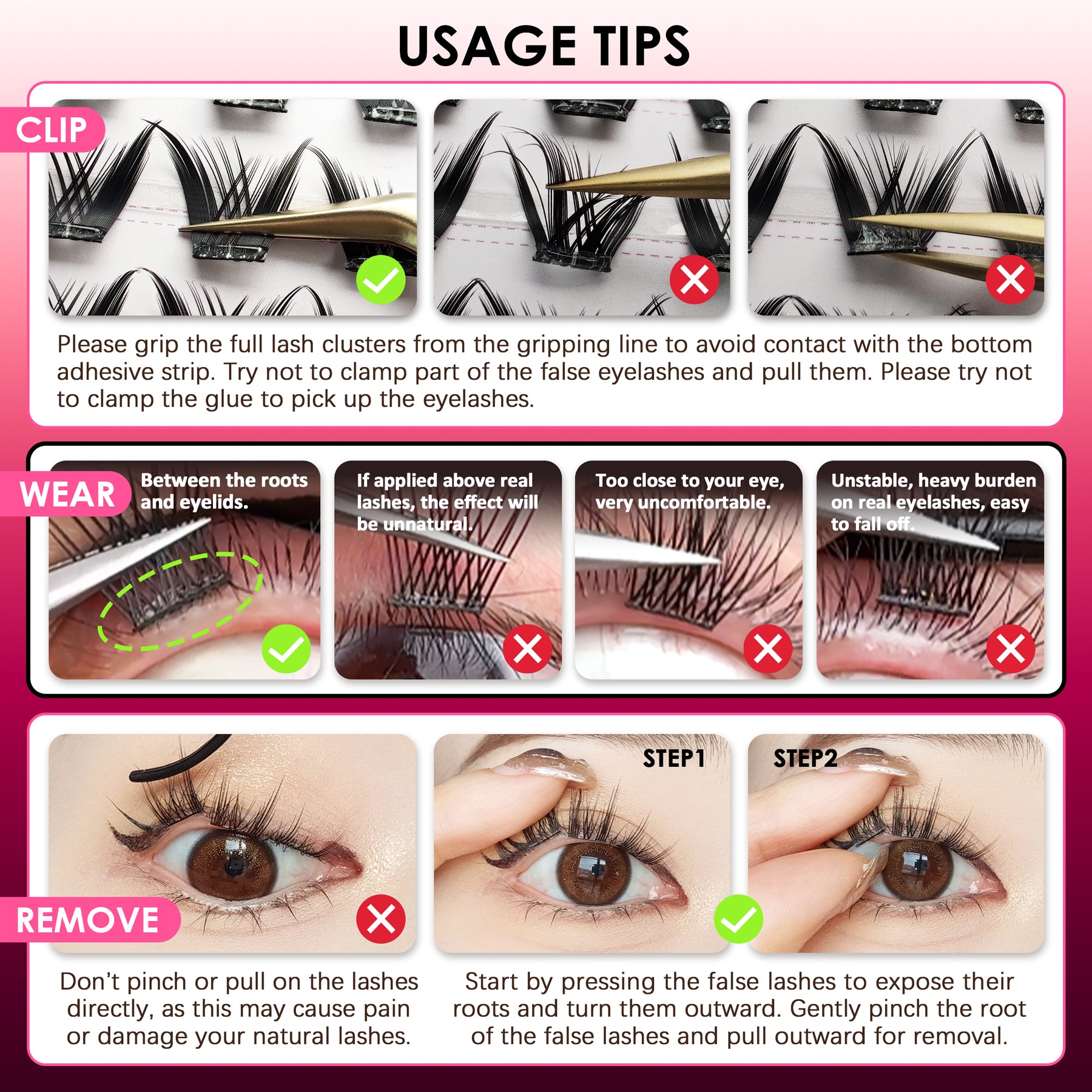 USAGE TIPS

CLIP

Please grip the full lash clusters from the gripping line to avoid contact with the bottom adhesive strip. Try not to clamp part of the false eyelashes and pull them. Please try not to clamp the glue to pick up the eyelashes.

WEAR

Between the roots and eyelids.

If applied above real lashes, the effect will be unnatural.

Too close to your eye, very uncomfortable.

Unstable, heavy burden on real eyelashes, easy to fall off.

REMOVE

STEP1

STEP2

Don't pinch or pull on the lashes directly, as this may cause pain or damage your natural lashes.

Start by pressing the false lashes to expose their roots and turn them outward. Gently pinch the root of the false lashes and pull outward for removal.