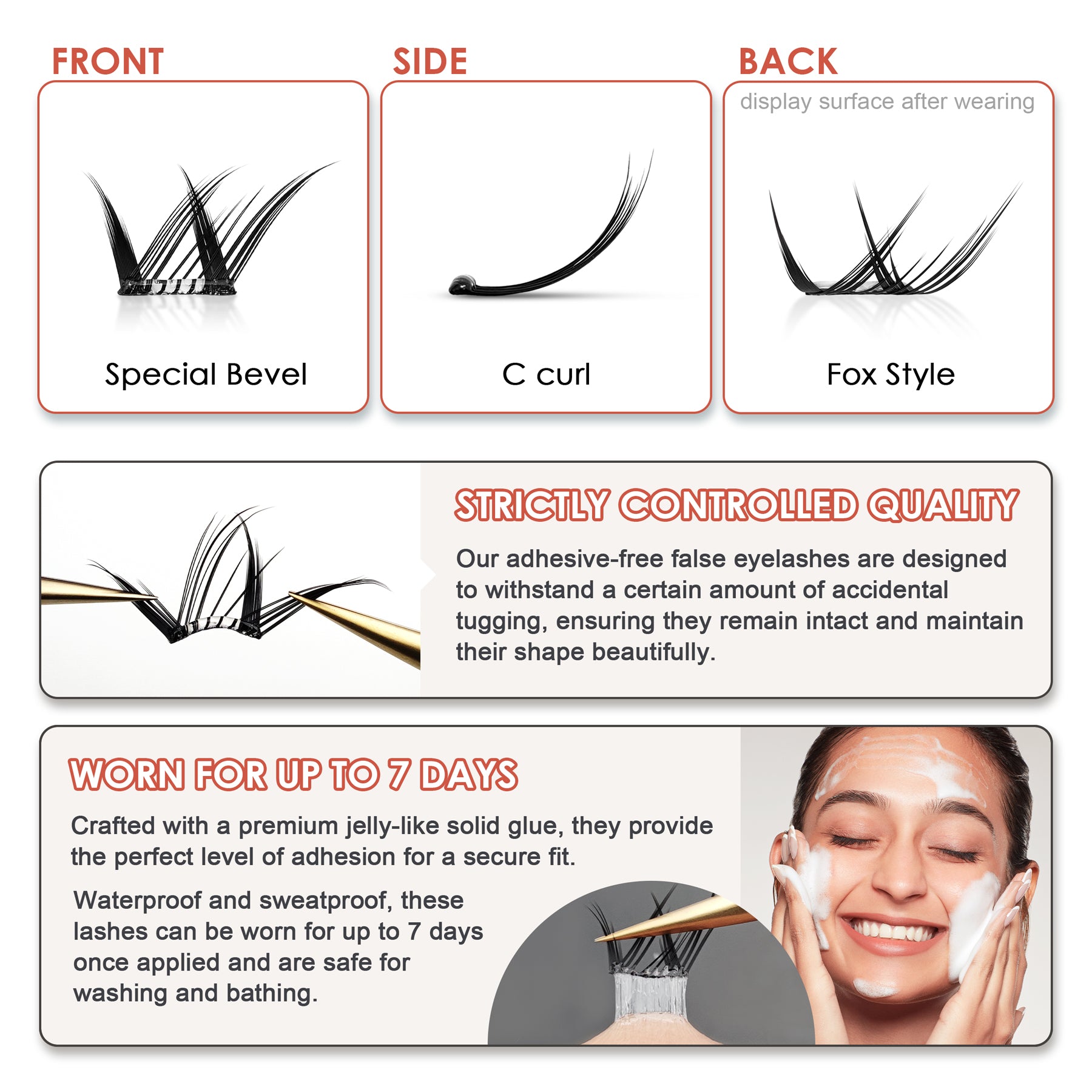 FRONT

Special Bevel

SIDE

C curl

BACK

display surface after wearing

Fox Style

STRICTLY CONTROLLED QUALITY

Our adhesive-free false eyelashes are designed to withstand a certain amount of accidental tugging, ensuring they remain intact and maintain their shape beautifully.

WORN FOR UP TO 7 DAYS

Crafted with a premium jelly-like solid glue, they provide the perfect level of adhesion for a secure fit.

Waterproof and sweatproof, these lashes can be worn for up to 7 days once applied and are safe for washing and bathing.